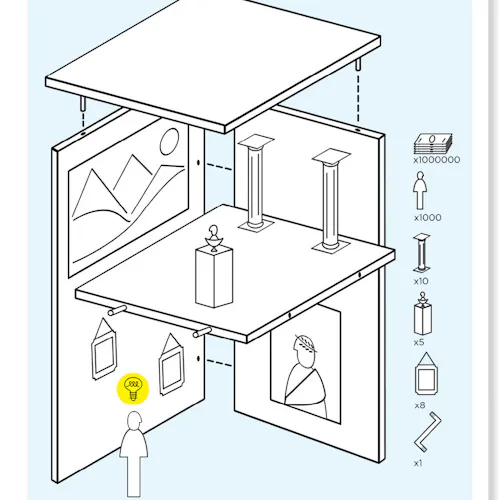 x1000000

x1000

x10

x5

x8

x1